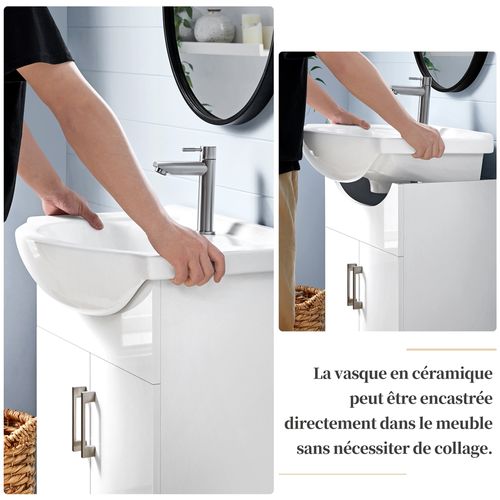 La vasque en céramique peut être encastrée directement dans le meuble sans nécessiter de collage.