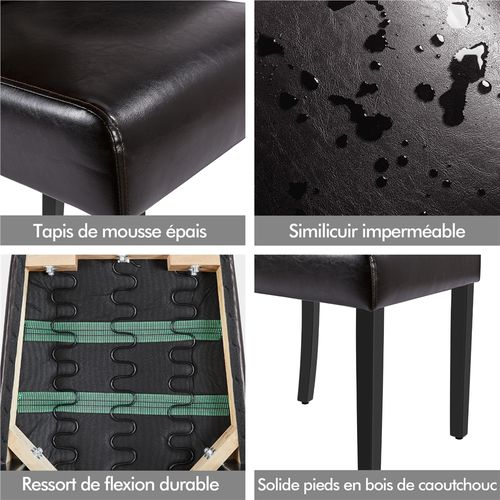 Tapis de mousse épais

Similicuir imperméable

Ressort de flexion durable

Solide pieds en bois de caoutchouc