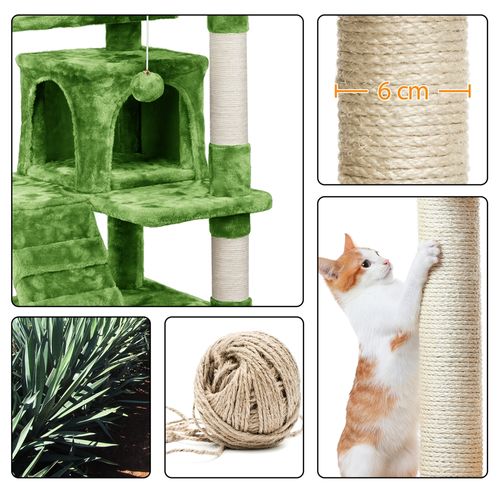 6 cm