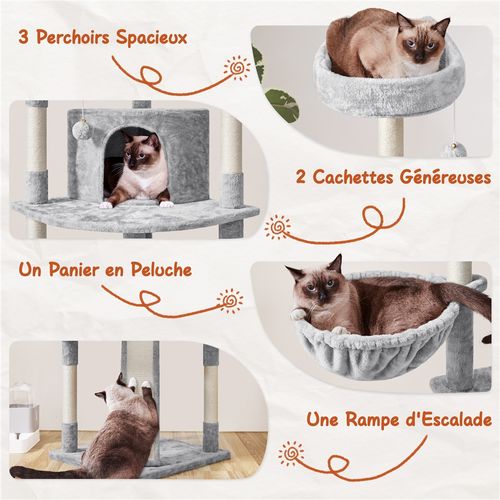 3 Perchoirs Spacieux

2 Cachettes Généreuses

Un Panier en Peluche

Une Rampe d'Escalade