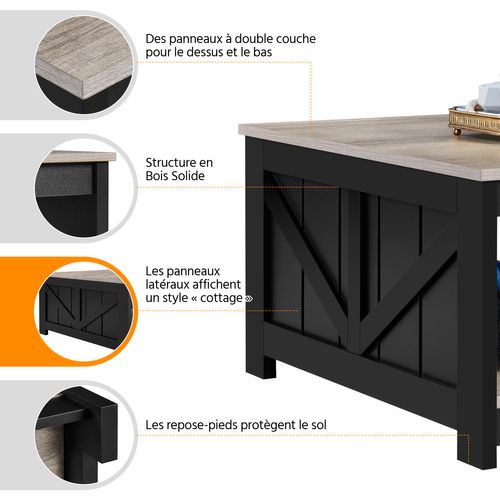 Des panneaux à double couche pour le dessus et le bas

Structure en Bois Solide

Les panneaux latéraux affichent un style « cottage »

Les repose-pieds protègent le sol