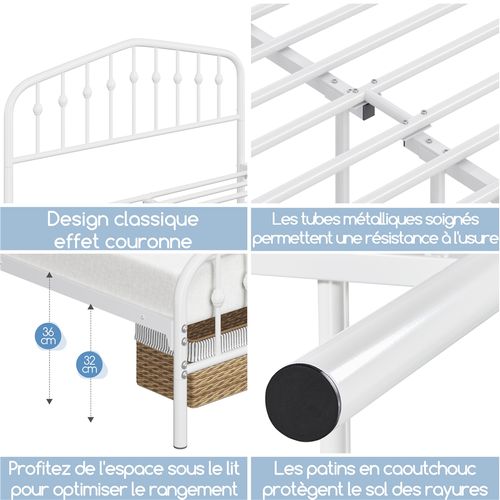 Design classique effet couronne

Les tubes métalliques soignés permettent une résistance à l'usure

36 cm

32 cm

Profitez de l'espace sous le lit pour optimiser le rangement

Les patins en caoutchouc protègent le sol des rayures