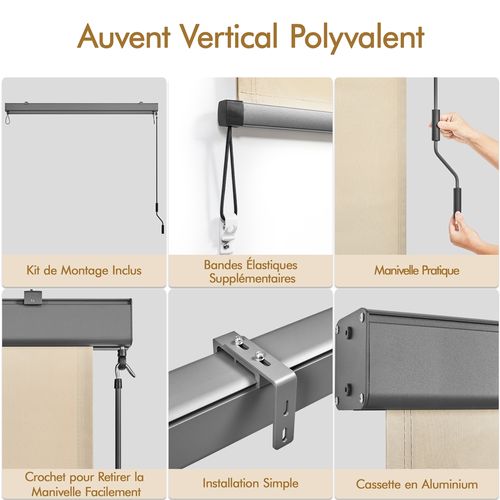 Auvent Vertical Polyvalent

Kit de Montage Inclus

Bandes Élastiques Supplémentaires

Manivelle Pratique

Crochet pour Retirer la Manivelle Facilement

Installation Simple

Cassette en Aluminium