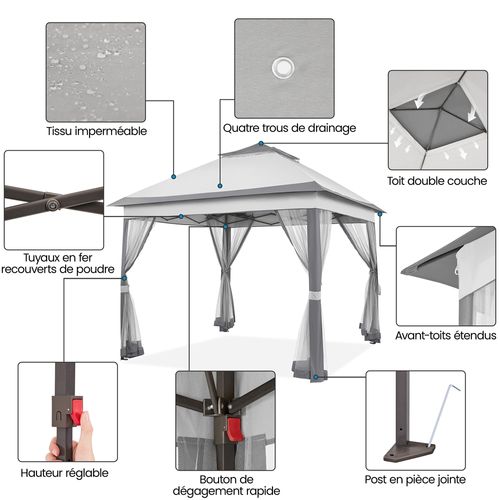 Tissu imperméable

Quatre trous de drainage

Toit double couche

Tuyaux en fer recouverts de poudre

Avant-toits étendus

Hauteur réglable

Bouton de dégagement rapide

Post en pièce jointe