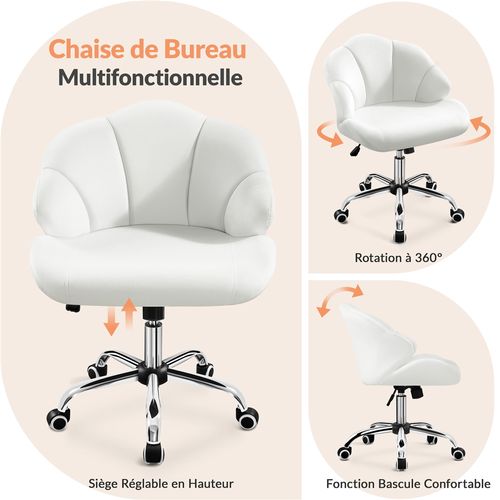 Chaise de Bureau
Multifonctionnelle

Siège Réglable en Hauteur

Rotation à 360°

Fonction Bascule Confortable