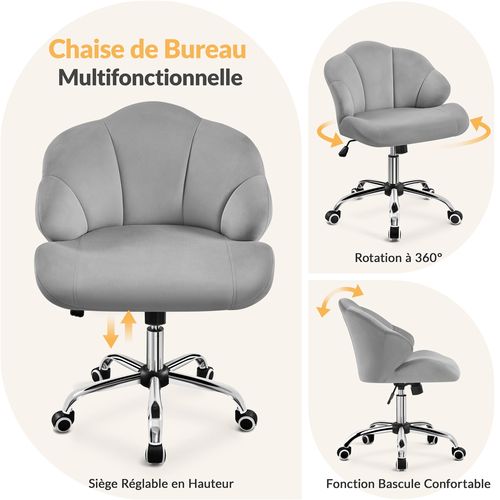 Chaise de Bureau
Multifonctionnelle

Siège Réglable en Hauteur

Rotation à 360°

Fonction Bascule Confortable