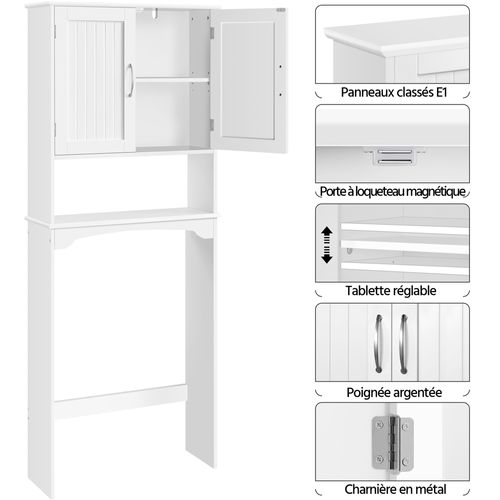 Panneaux classés E1

Porte à loqueteau magnétique

Tablette réglable

Poignée argentée

Charnière en métal