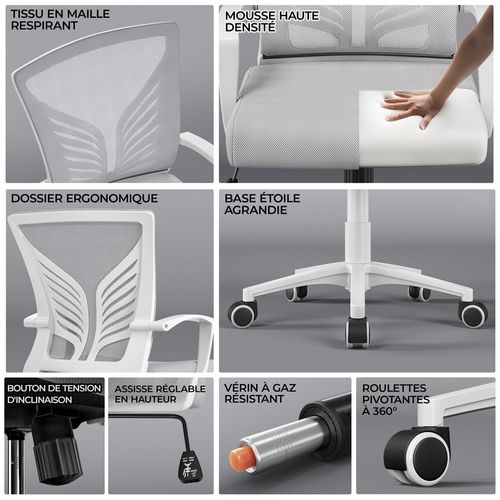 TISSU EN MAILLE RESPIRANT

MOUSSE HAUTE DENSITÉ

DOSSIER ERGONOMIQUE

BASE ÉTOILE AGRANDIE

BOUTON DE TENSION D'INCLINAISON

ASSISSE RÉGLABLE EN HAUTEUR

VÉRIN À GAZ RÉSISTANT

ROULETTES PIVOTANTES À 360°