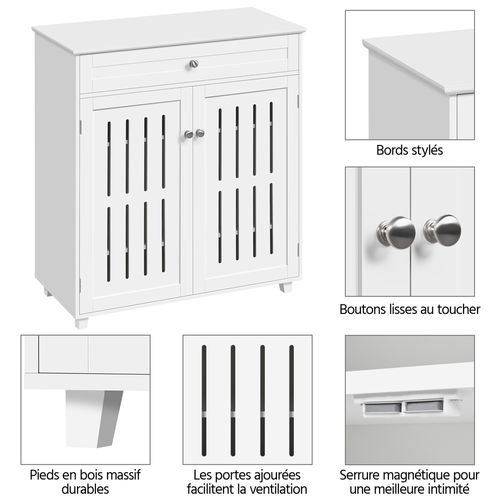 Bords stylés

Boutons lisses au toucher

Pieds en bois massif durables

Les portes ajourées facilitent la ventilation

Serrure magnétique pour une meilleure intimité