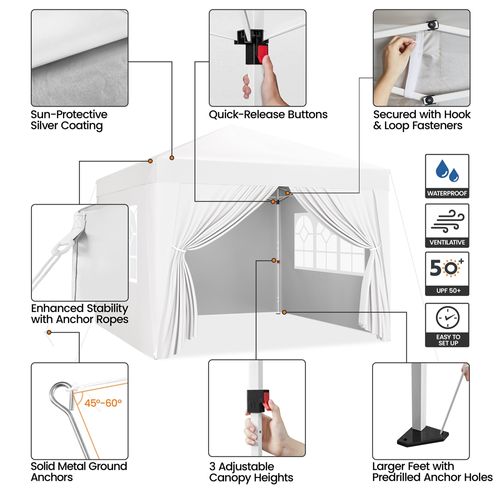 Sun-Protective Silver Coating

Quick-Release Buttons

Secured with Hook & Loop Fasteners

WATERPROOF

VENTILATIVE

50+

UPF 50+

EASY TO SET UP

Enhanced Stability with Anchor Ropes

45°-60°

Solid Metal Ground Anchors

3 Adjustable Canopy Heights

Larger Feet with Predrilled Anchor Holes