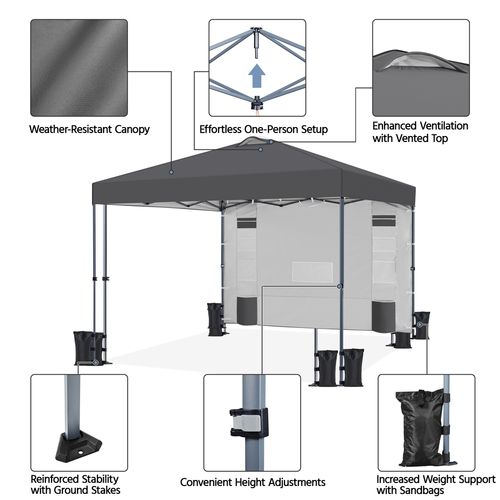 Weather-Resistant Canopy

Effortless One-Person Setup

Enhanced Ventilation with Vented Top

Reinforced Stability with Ground Stakes

Convenient Height Adjustments

Increased Weight Support with Sandbags