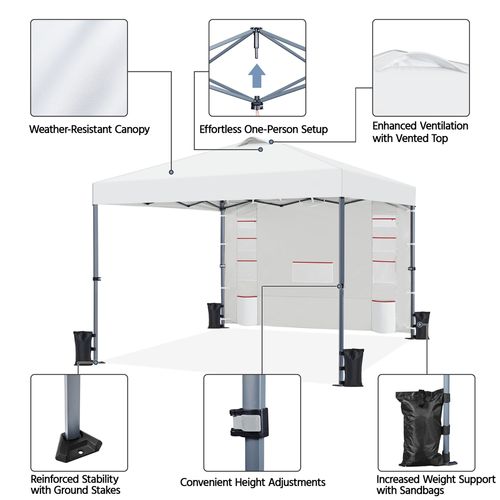 Weather-Resistant Canopy

Effortless One-Person Setup

Enhanced Ventilation with Vented Top

Reinforced Stability with Ground Stakes

Convenient Height Adjustments

Increased Weight Support with Sandbags