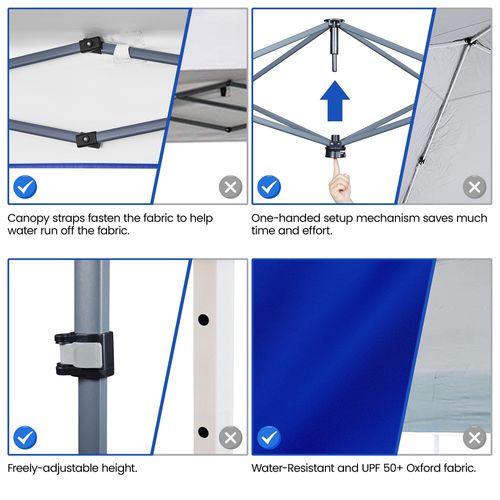 Canopy straps fasten the fabric to help water run off the fabric.

One-handed setup mechanism saves much time and effort.

Freely-adjustable height.

Water-Resistant and UPF 50+ Oxford fabric.