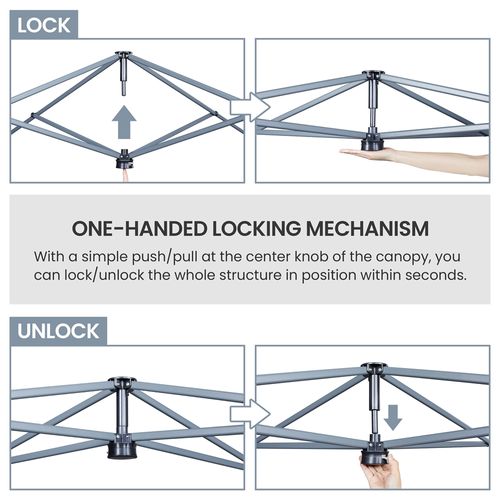 LOCK

ONE-HANDED LOCKING MECHANISM

With a simple push/pull at the center knob of the canopy, you can lock/unlock the whole structure in position within seconds.

UNLOCK