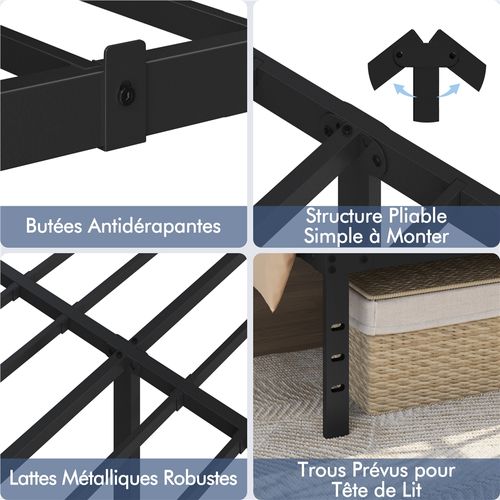 Butées Antidérapantes

Structure Pliable
Simple à Monter

Lattes Métalliques Robustes

Trous Prévus pour
Tête de Lit