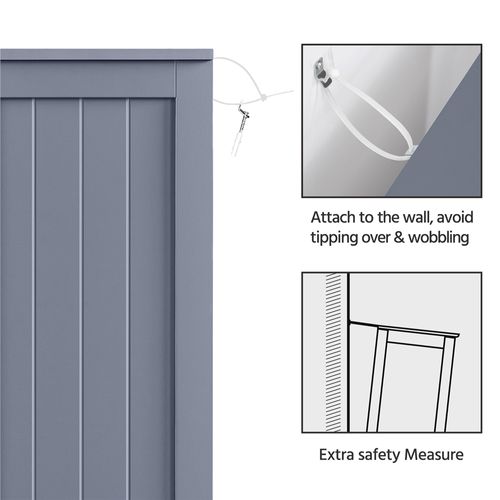 Attach to the wall, avoid tipping over & wobbling

Extra safety Measure