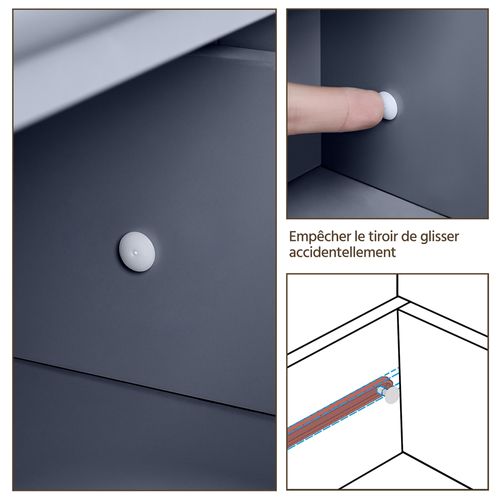 Empêcher le tiroir de glisser accidentellement