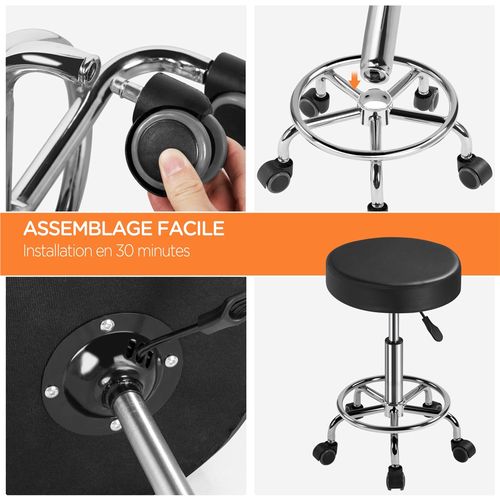 ASSEMBLAGE FACILE
Installation en 30 minutes