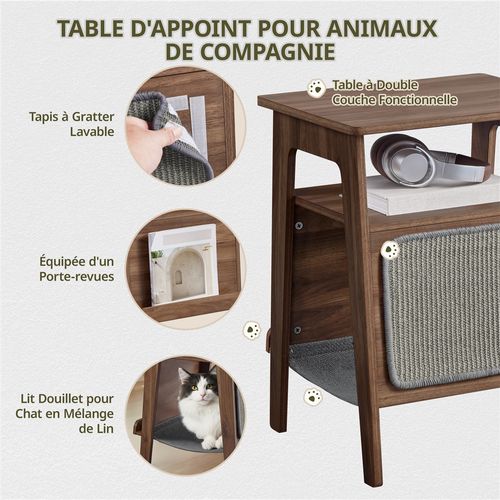 TABLE D'APPOINT POUR ANIMAUX DE COMPAGNIE

Table à Double Couche Fonctionnelle

Tapis à Gratter Lavable

Équipée d'un Porte-revues

Lit Douillet pour Chat en Mélange de Lin