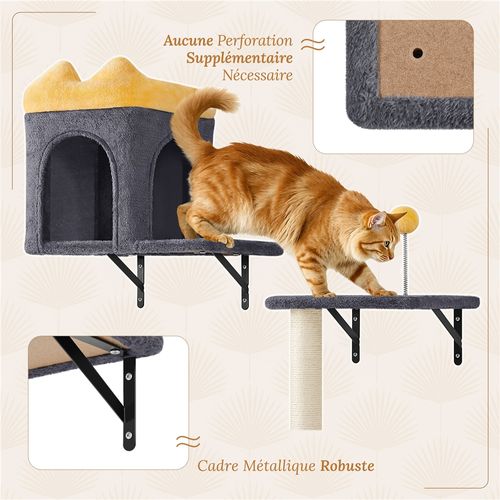 Aucune Perforation Supplémentaire Nécessaire

Cadre Métallique Robuste