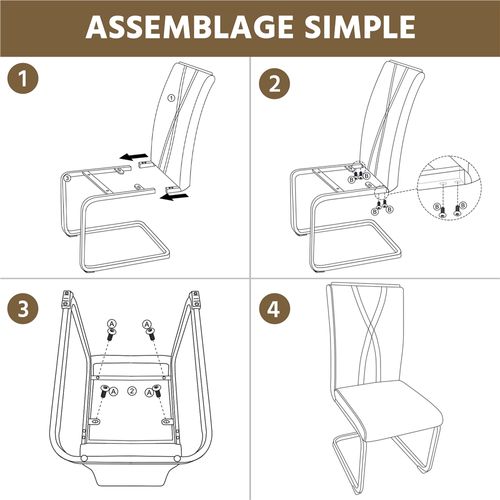 ASSEMBLAGE SIMPLE

1

①

③

2

B B

B B

B B

3

A A

A ② A

4