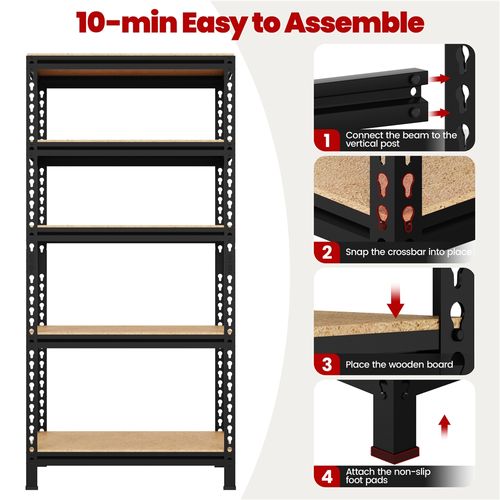 10-min Easy to Assemble

1 Connect the beam to the vertical post

2 Snap the crossbar into place

3 Place the wooden board

4 Attach the non-slip foot pads