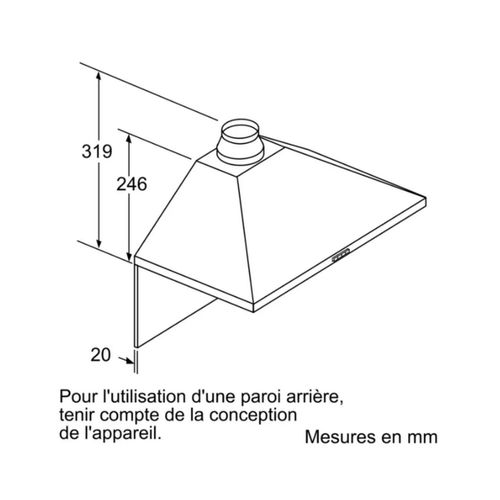 319

246

20

Pour l'utilisation d'une paroi arrière, tenir compte de la conception de l'appareil.

Mesures en mm