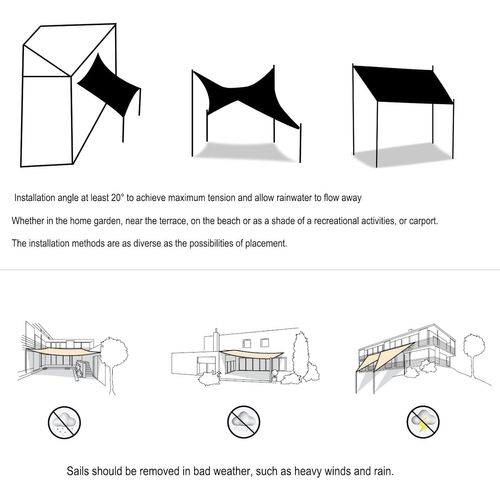 Installation angle at least 20° to achieve maximum tension and allow rainwater to flow away

Whether in the home garden, near the terrace, on the beach or as a shade of a recreational activities, or carport.

The installation methods are as diverse as the possibilities of placement.

Sails should be removed in bad weather, such as heavy winds and rain.