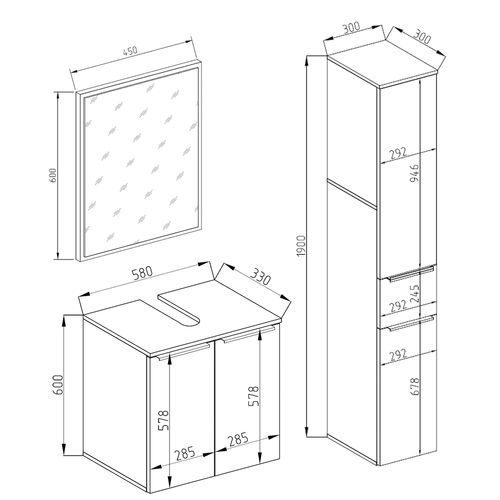 450
600
580
330
600
578
578
285
285
300
300
1900
292
946
292
245
292
678