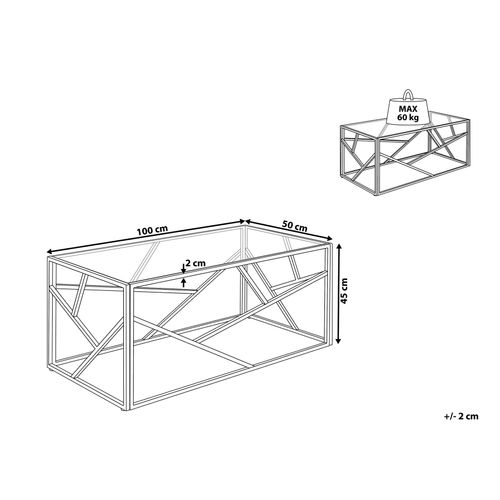 MAX
60 kg

100 cm
50 cm
2 cm
45 cm

+/- 2 cm