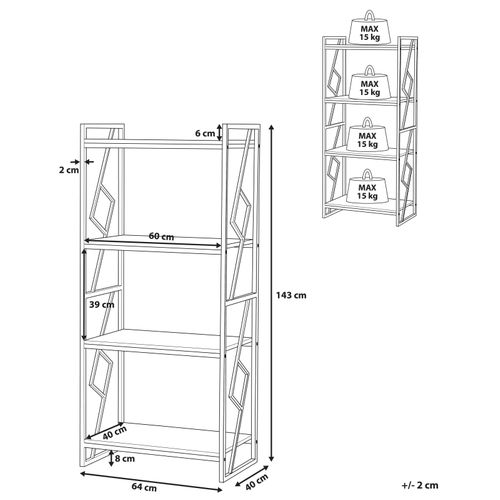 MAX
15 kg

MAX
15 kg

MAX
15 kg

MAX
15 kg

6 cm

2 cm

60 cm

39 cm

143 cm

40 cm

8 cm

64 cm

40 cm

+/- 2 cm