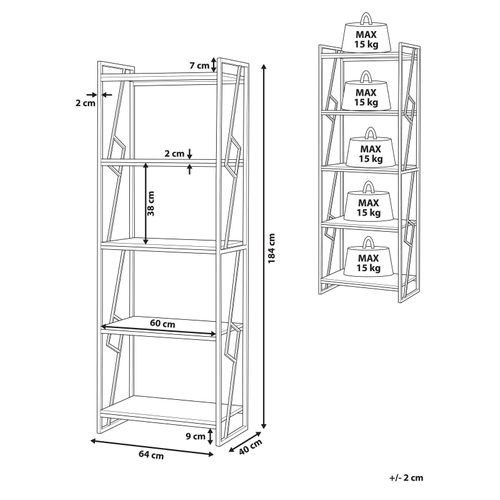 7 cm
2 cm
2 cm
38 cm
184 cm
60 cm
9 cm
64 cm
40 cm

MAX
15 kg
MAX
15 kg
MAX
15 kg
MAX
15 kg
MAX
15 kg

+/- 2 cm