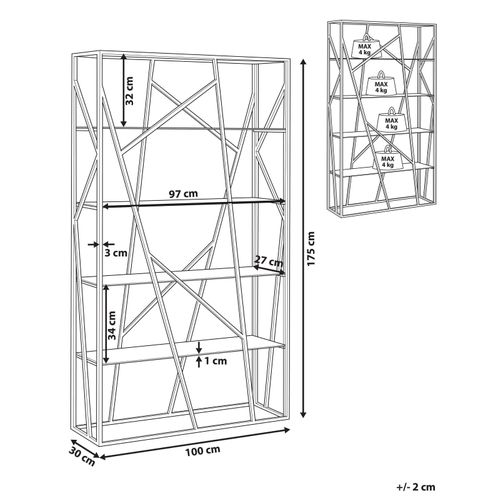 32 cm
97 cm
3 cm
27 cm
34 cm
1 cm
175 cm
30 cm
100 cm
MAX
4 kg
MAX
4 kg
MAX
4 kg
MAX
4 kg
+/- 2 cm