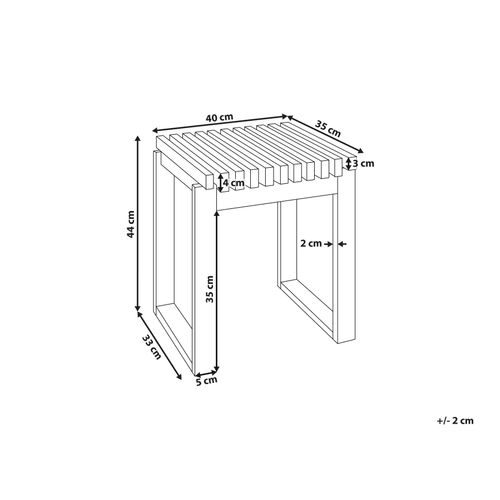 40 cm
35 cm
3 cm
4 cm
44 cm
2 cm
35 cm
33 cm
5 cm
+/- 2 cm