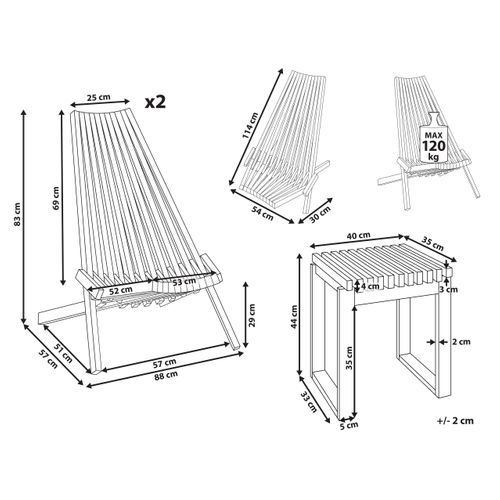 25 cm
x2
83 cm
69 cm
52 cm
53 cm
29 cm
51 cm
57 cm
57 cm
88 cm

114 cm
54 cm
30 cm

MAX
120
kg

40 cm
35 cm
4 cm
3 cm
44 cm
35 cm
2 cm
33 cm
5 cm
+/- 2 cm