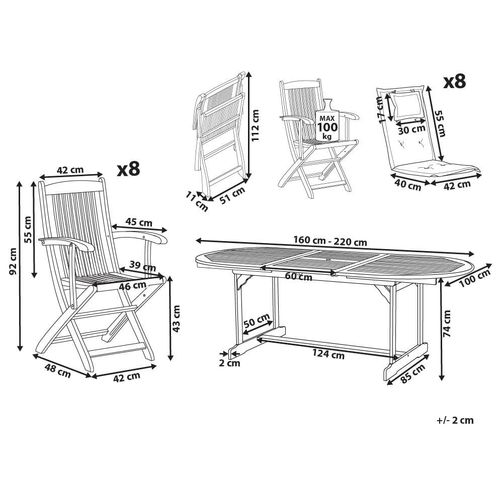 112 cm
11 cm
51 cm
MAX
100
kg
x8
17 cm
30 cm
55 cm
40 cm
42 cm
42 cm
x8
92 cm
55 cm
45 cm
39 cm
46 cm
43 cm
48 cm
42 cm
160 cm - 220 cm
60 cm
100 cm
50 cm
74 cm
2 cm
124 cm
85 cm
+/- 2 cm