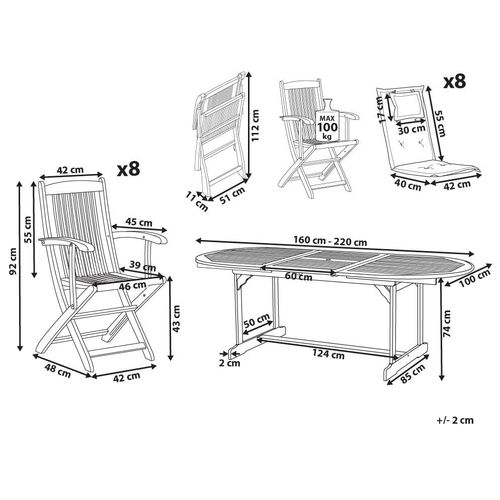 112 cm
11 cm
51 cm
MAX
100
kg
x8
17 cm
30 cm
55 cm
40 cm
42 cm
42 cm
x8
92 cm
55 cm
45 cm
39 cm
46 cm
43 cm
48 cm
42 cm
160 cm - 220 cm
60 cm
100 cm
50 cm
74 cm
2 cm
124 cm
85 cm
+/- 2 cm