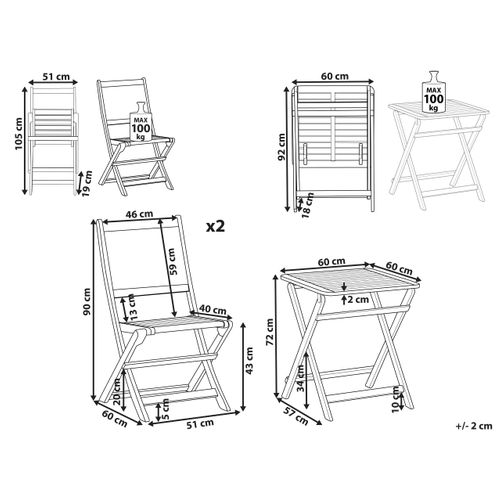 51 cm
105 cm
19 cm
MAX
100
kg
60 cm
92 cm
18 cm
MAX
100
kg
46 cm
x2
59 cm
90 cm
13 cm
40 cm
43 cm
20 cm
5 cm
60 cm
51 cm
60 cm
60 cm
2 cm
72 cm
34 cm
10 cm
57 cm
+/- 2 cm