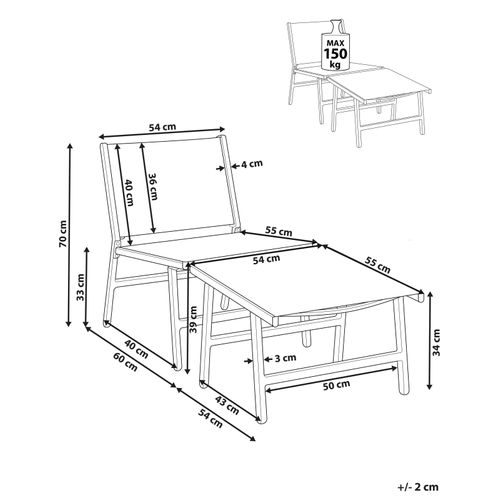 MAX
150
kg

54 cm
4 cm
40 cm
36 cm
70 cm
55 cm
54 cm
55 cm
33 cm
39 cm
34 cm
40 cm
60 cm
3 cm
50 cm
43 cm
54 cm

+/- 2 cm