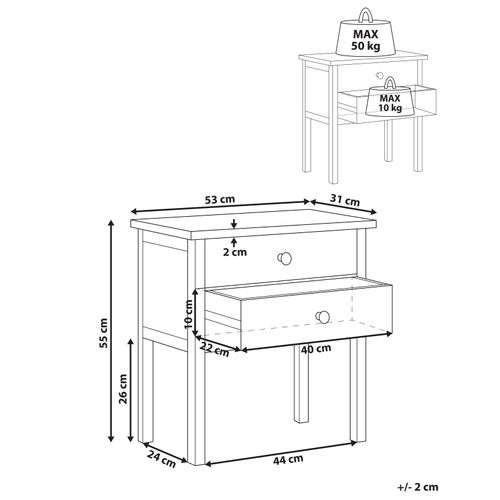 MAX
50 kg

MAX
10 kg

53 cm
31 cm
2 cm
55 cm
10 cm
22 cm
40 cm
26 cm
24 cm
44 cm
+/- 2 cm