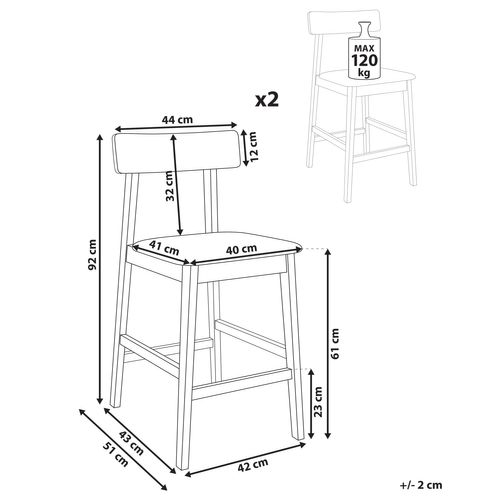 MAX
120
kg

x2

44 cm
12 cm
32 cm
92 cm
41 cm
40 cm
61 cm
23 cm
43 cm
51 cm
42 cm

+/- 2 cm