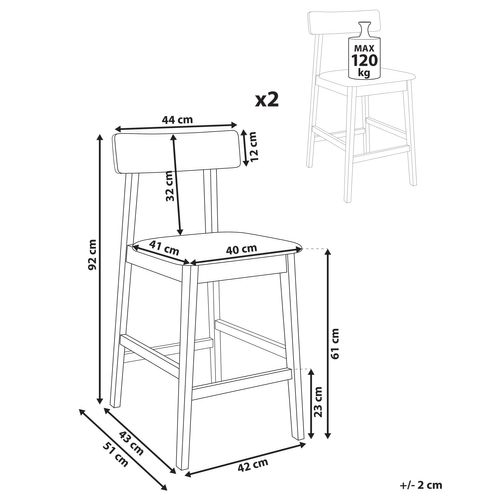 MAX
120
kg

x2

44 cm
12 cm
32 cm
92 cm
41 cm
40 cm
61 cm
23 cm
43 cm
51 cm
42 cm

+/- 2 cm