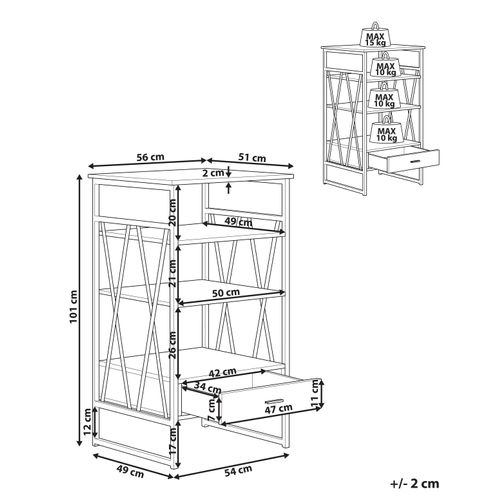 MAX
15 kg
MAX
10 kg
MAX
10 kg
MAX
10 kg

56 cm
51 cm
2 cm
20 cm
49 cm
21 cm
50 cm
101 cm
26 cm
42 cm
34 cm
7 cm
47 cm
11 cm
12 cm
17 cm
49 cm
54 cm

+/- 2 cm