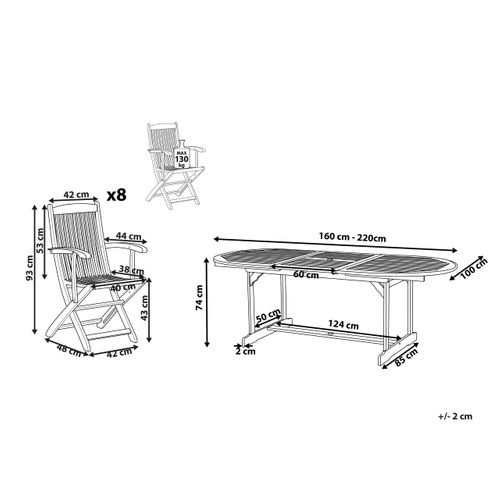 MAX
130
kg

42 cm
x8
93 cm
53 cm
44 cm
38 cm
40 cm
43 cm
48 cm
42 cm

160 cm - 220cm
100 cm
60 cm
74 cm
50 cm
124 cm
2 cm
85 cm

+/- 2 cm