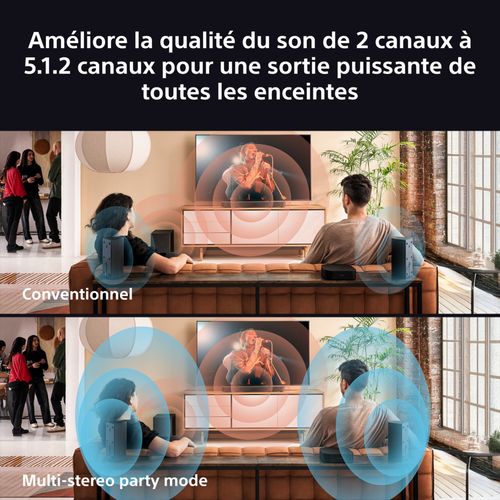 Améliore la qualité du son de 2 canaux à 5.1.2 canaux pour une sortie puissante de toutes les enceintes

Conventionnel

Multi-stereo party mode