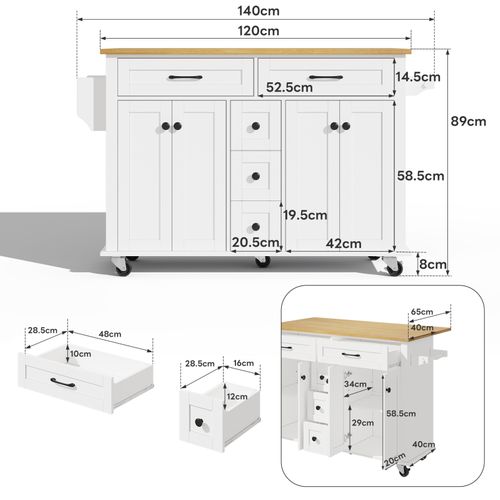 140cm
120cm
14.5cm
52.5cm
89cm
58.5cm
19.5cm
20.5cm
42cm
8cm
28.5cm
48cm
10cm
28.5cm
16cm
12cm
65cm
40cm
34cm
58.5cm
29cm
40cm
20cm