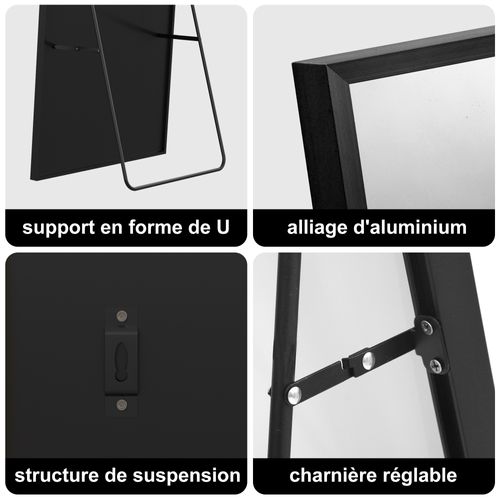 support en forme de U

alliage d'aluminium

structure de suspension

charnière réglable