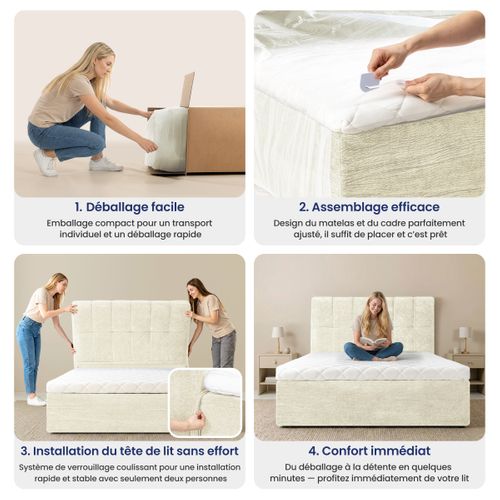 1. Déballage facile

Emballage compact pour un transport individuel et un déballage rapide

2. Assemblage efficace

Design du matelas et du cadre parfaitement ajusté, il suffit de placer et c'est prêt

3. Installation du tête de lit sans effort

Système de verrouillage coulissant pour une installation rapide et stable avec seulement deux personnes

4. Confort immédiat

Du déballage à la détente en quelques minutes — profitez immédiatement de votre lit