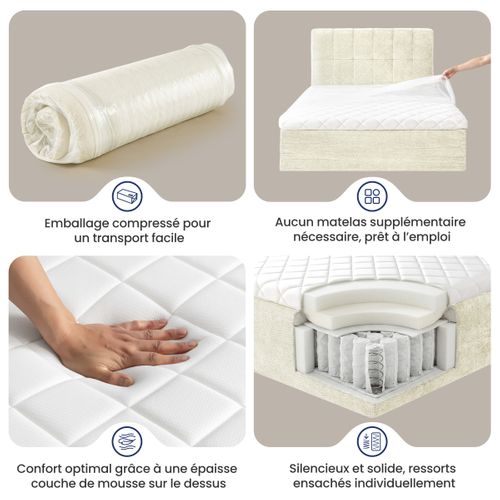 Emballage compressé pour un transport facile

Aucun matelas supplémentaire nécessaire, prêt à l'emploi

Confort optimal grâce à une épaisse couche de mousse sur le dessus

Silencieux et solide, ressorts ensachés individuellement