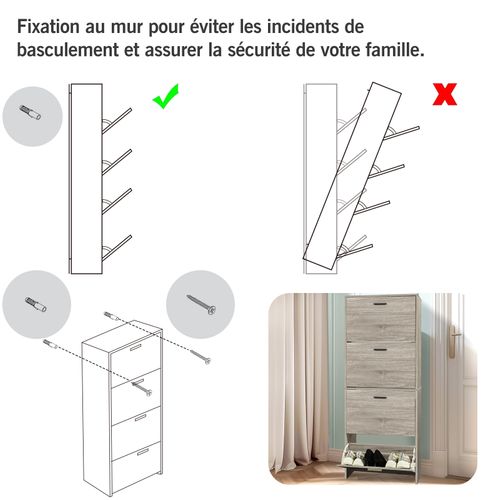 Fixation au mur pour éviter les incidents de basculement et assurer la sécurité de votre famille.